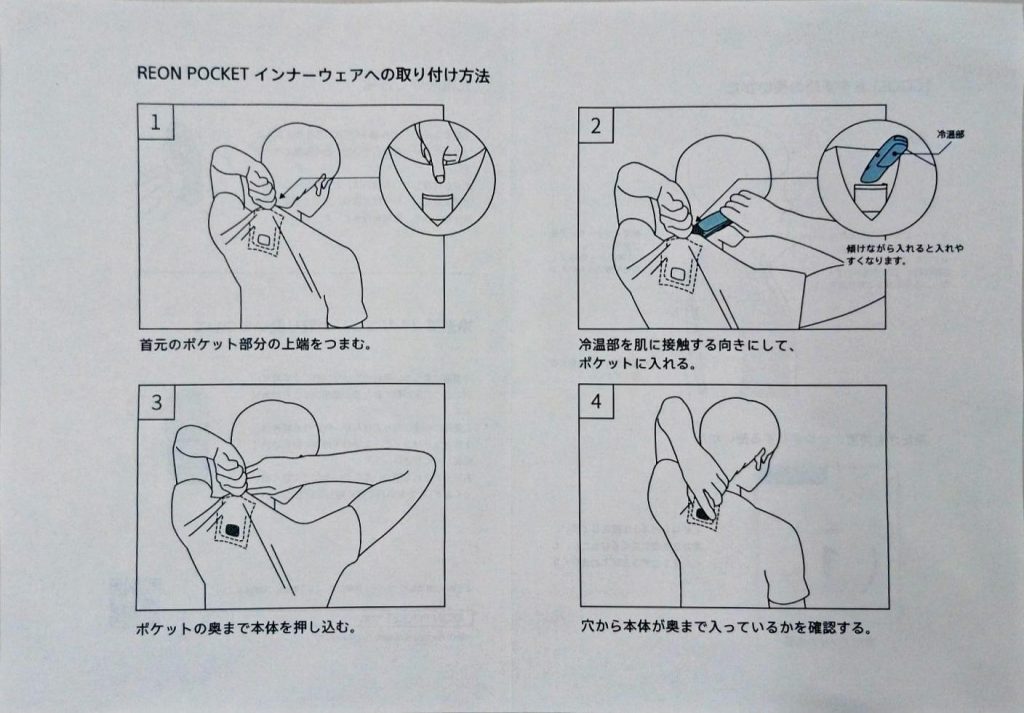 REON POCKET インナーウェアへの取り付け方法

1

首元のポケット部分の上端をつまむ。

2

冷温部

傾けながら入れると入れやすくなります。

冷温部を肌に接触する向きにして、ポケットに入れる。

3

ポケットの奥まで本体を押し込む。

4

穴から本体が奥まで入っているかを確認する。