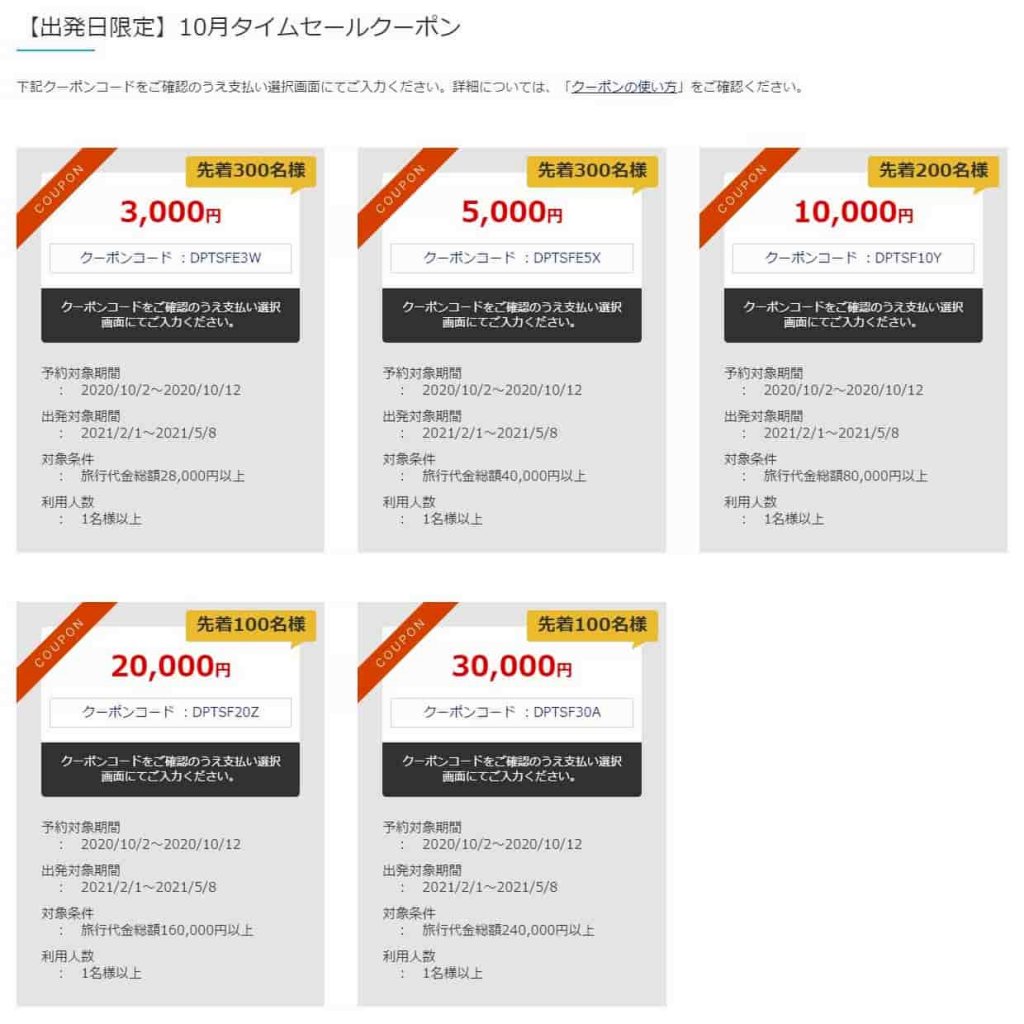 【出発日限定】10月タイムセールクーポン

下記クーポンコードをご確認のうえ支払い選択画面にてご入力ください。詳細については、「クーポンの使い方」をご確認ください。

COUPON
先着300名様
3,000円
クーポンコード ：DPTSFE3W
クーポンコードをご確認のうえ支払い選択画面にてご入力ください。
予約対象期間
： 2020/10/2～2020/10/12
出発対象期間
： 2021/2/1～2021/5/8
対象条件
： 旅行代金総額28,000円以上
利用人数
： 1名様以上

COUPON
先着300名様
5,000円
クーポンコード ：DPTSFE5X
クーポンコードをご確認のうえ支払い選択画面にてご入力ください。
予約対象期間
： 2020/10/2～2020/10/12
出発対象期間
： 2021/2/1～2021/5/8
対象条件
： 旅行代金総額40,000円以上
利用人数
： 1名様以上

COUPON
先着200名様
10,000円
クーポンコード ：DPTSF10Y
クーポンコードをご確認のうえ支払い選択画面にてご入力ください。
予約対象期間
： 2020/10/2～2020/10/12
出発対象期間
： 2021/2/1～2021/5/8
対象条件
： 旅行代金総額80,000円以上
利用人数
： 1名様以上

COUPON
先着100名様
20,000円
クーポンコード ：DPTSF20Z
クーポンコードをご確認のうえ支払い選択画面にてご入力ください。
予約対象期間
： 2020/10/2～2020/10/12
出発対象期間
： 2021/2/1～2021/5/8
対象条件
： 旅行代金総額160,000円以上
利用人数
： 1名様以上

COUPON
先着100名様
30,000円
クーポンコード ：DPTSF30A
クーポンコードをご確認のうえ支払い選択画面にてご入力ください。
予約対象期間
： 2020/10/2～2020/10/12
出発対象期間
： 2021/2/1～2021/5/8
対象条件
： 旅行代金総額240,000円以上
利用人数
： 1名様以上